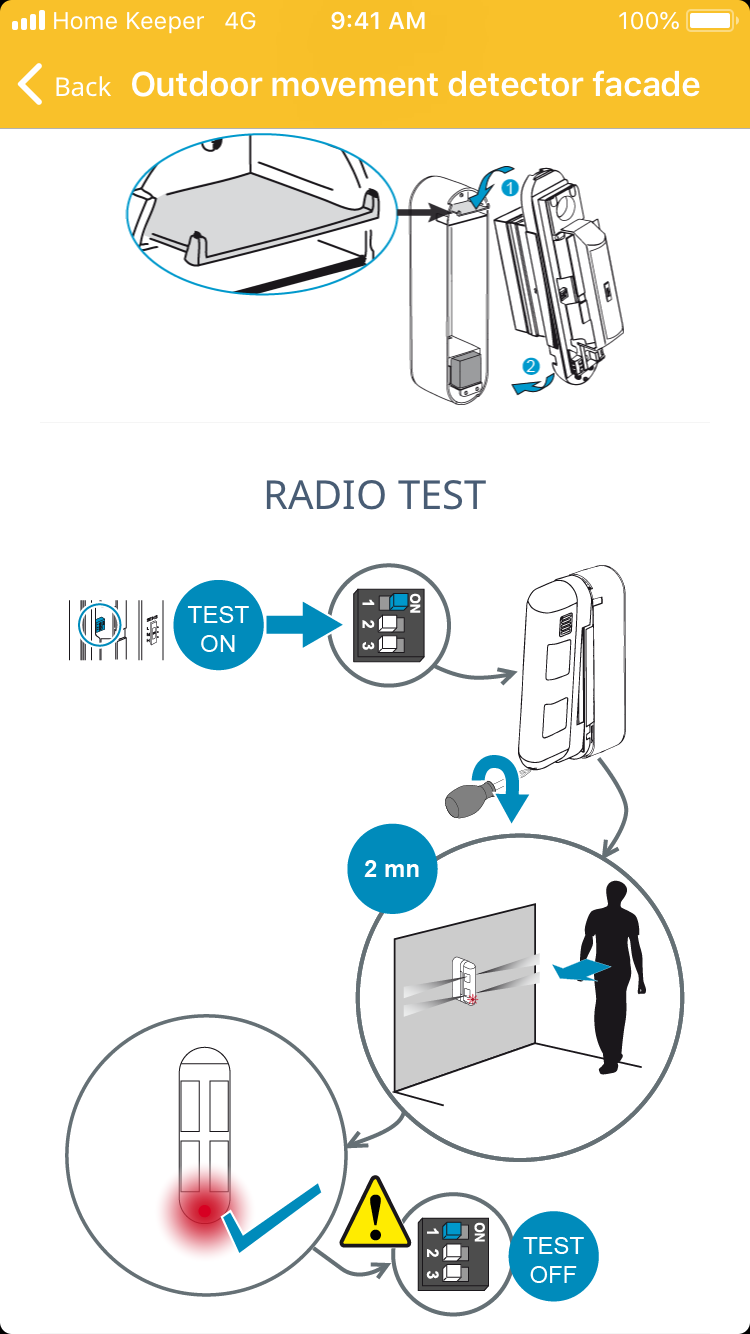 Home Keeper 4G 9:41 AM 100%

Back Outdoor movement detector facade

1

2

RADIO TEST

TEST ON

ON
1 2 3

2 mn

ON
1 2 3

TEST OFF